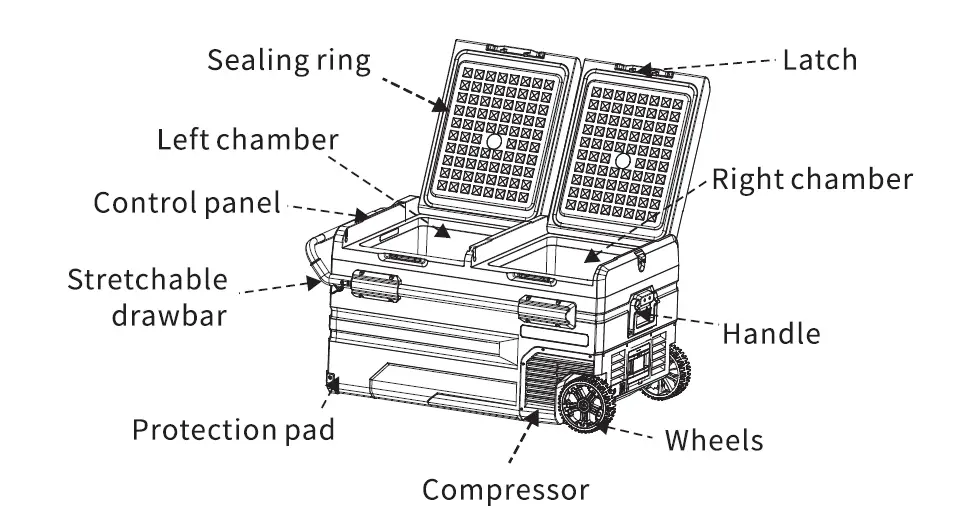 Sealing ring
Latch
Left chamber
Right chamber
Control panel
Stretchable drawbar
Handle
Protection pad
Wheels
Compressor