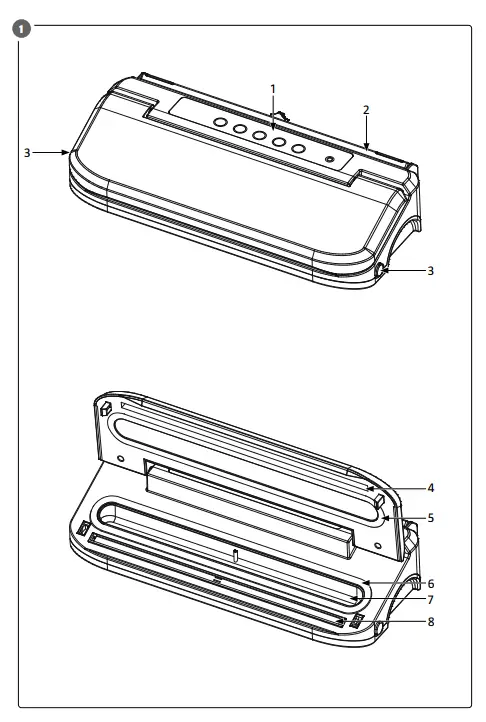 1

1
2
3
3

4
5
6
7
8