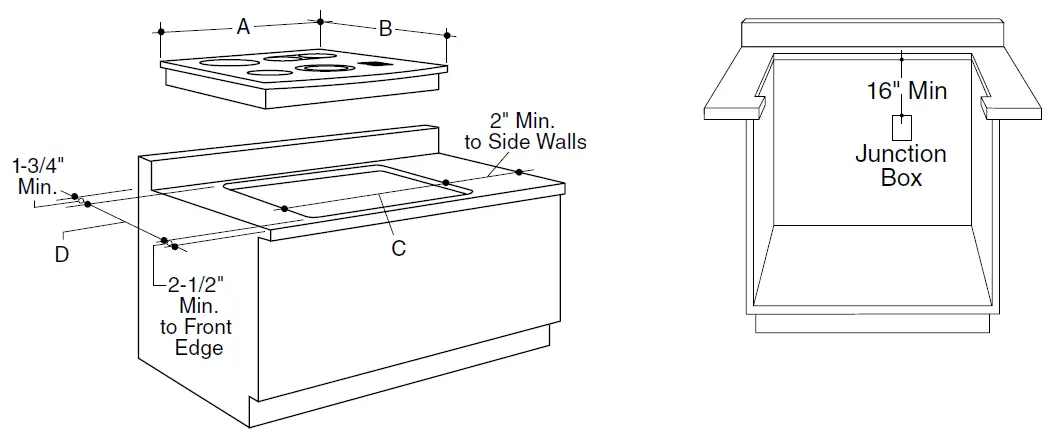 A
B
2" Min.
to Side Walls
1-3/4"
Min.
D
C
2-1/2"
Min.
to Front
Edge
16" Min
Junction
Box