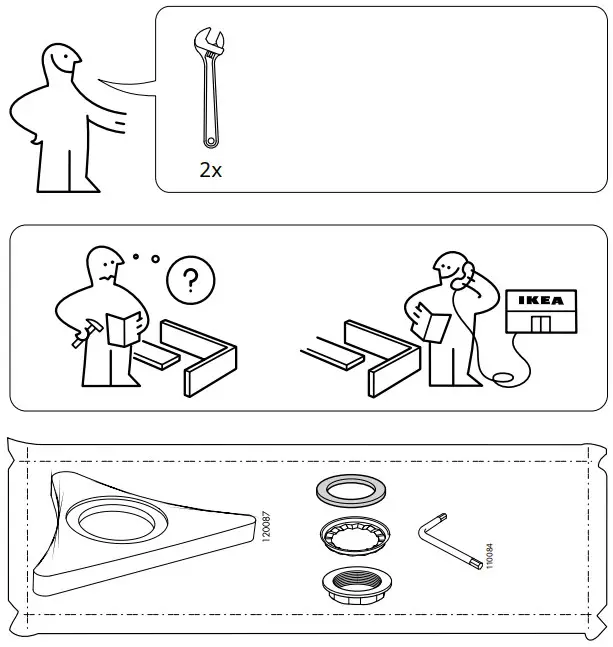 2x

?

IKEA

120087

110084