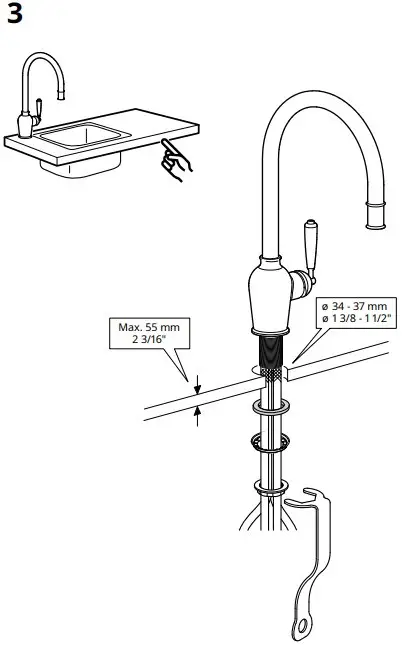 3

Max. 55 mm
2 3/16"

ø 34 - 37 mm
ø 1 3/8 - 1 1/2"