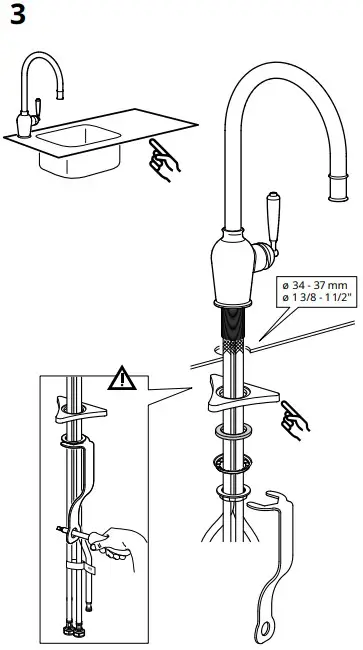 3

ø 34 - 37 mm
ø 1 3/8 - 1 1/2"