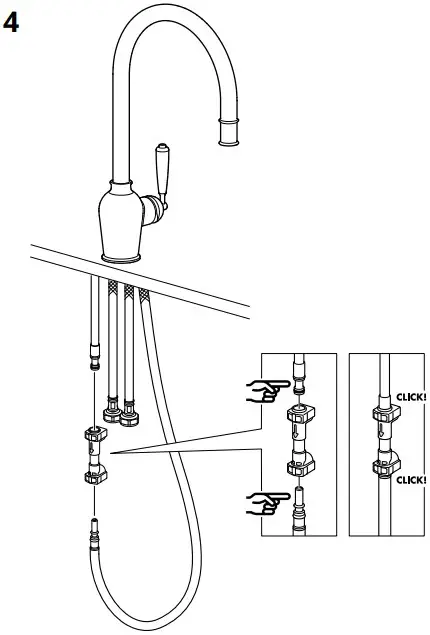 4

CLICK!

CLICK!