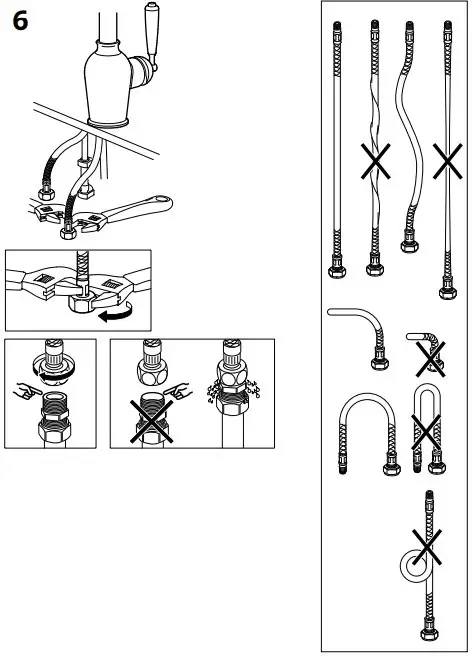 6