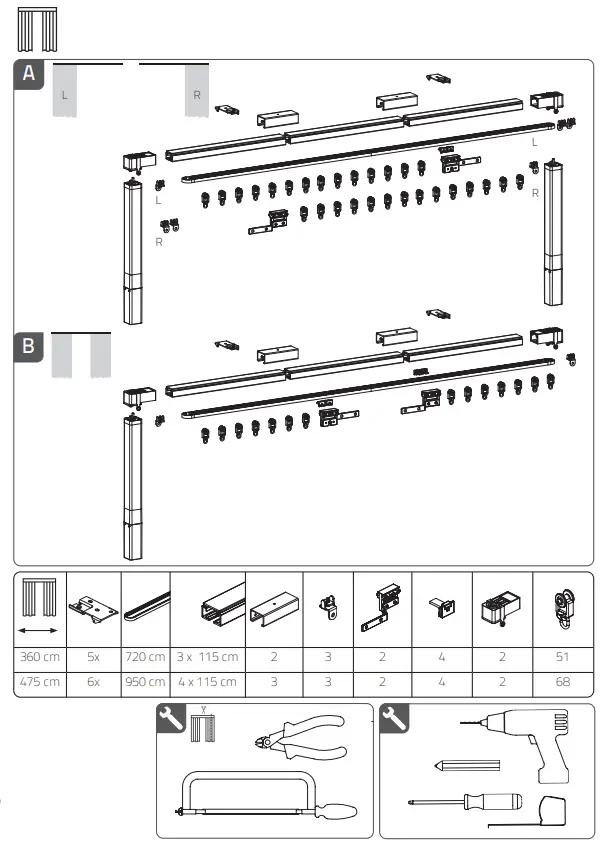 A

L

R

L

L

R

R

B

| | | | | | | | | | |
|---|---|---|---|---|---|---|---|---|---|
| 360 cm | 5x | 720 cm | 3 x 115 cm | 2 | 3 | 2 | 4 | 2 | 51 |
| 475 cm | 6x | 950 cm | 4 x 115 cm | 3 | 3 | 2 | 4 | 2 | 68 |