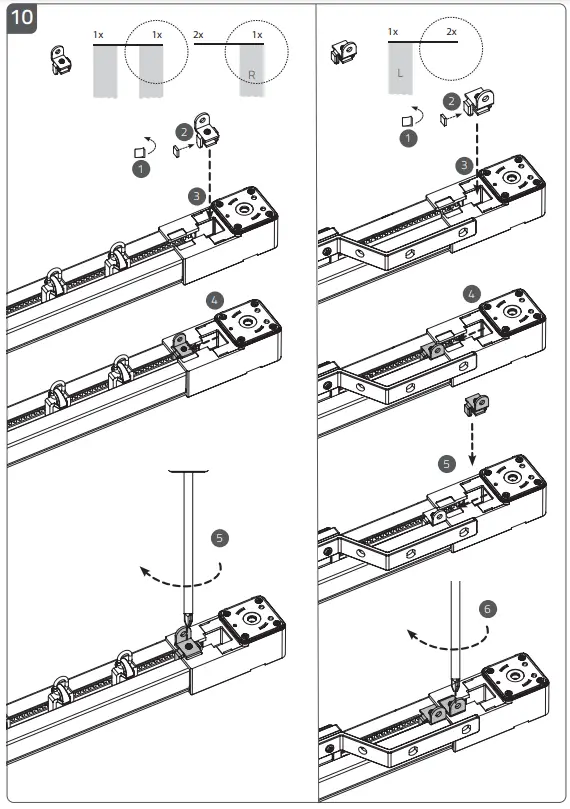 10

1x 1x 2x 1x

R

1

2

3

4

5

1x 2x

L

1

2

3

4

5

6