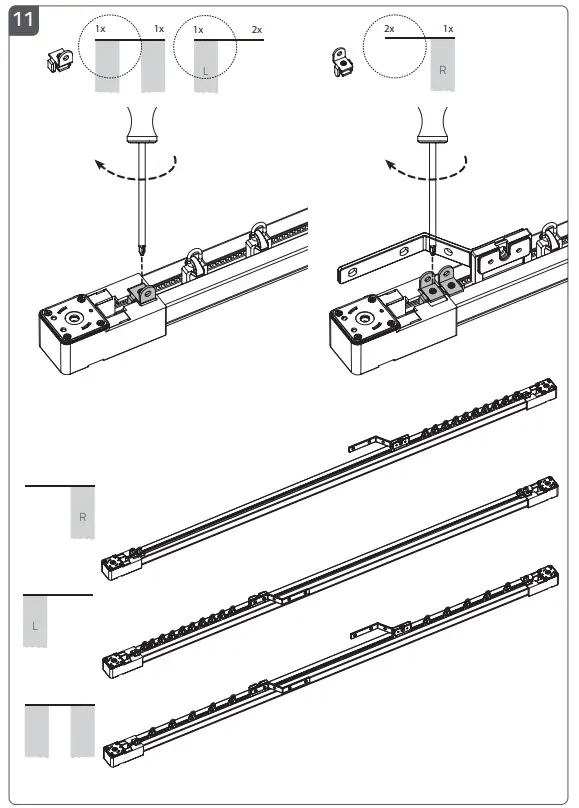 11

1x

1x

1x

2x

L

2x

1x

R

R

L