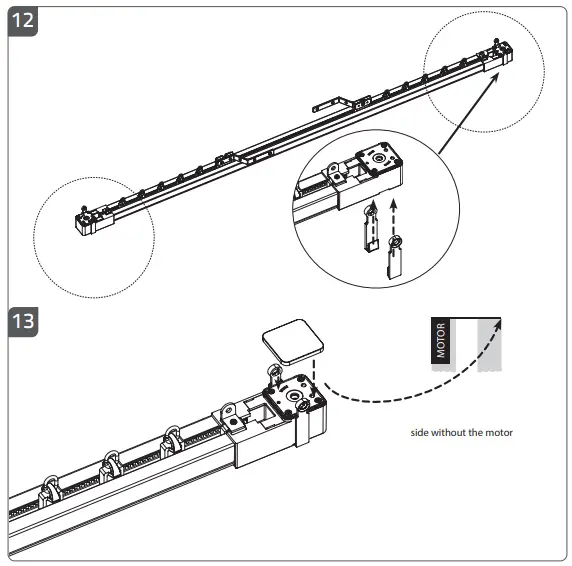 12

13

MOTOR

side without the motor