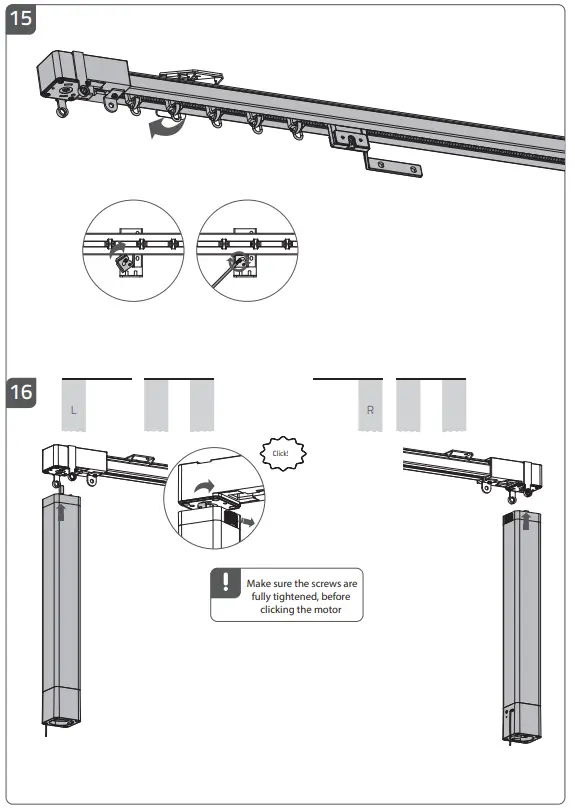 15

16

L

R

Click!

!

Make sure the screws are fully tightened, before clicking the motor