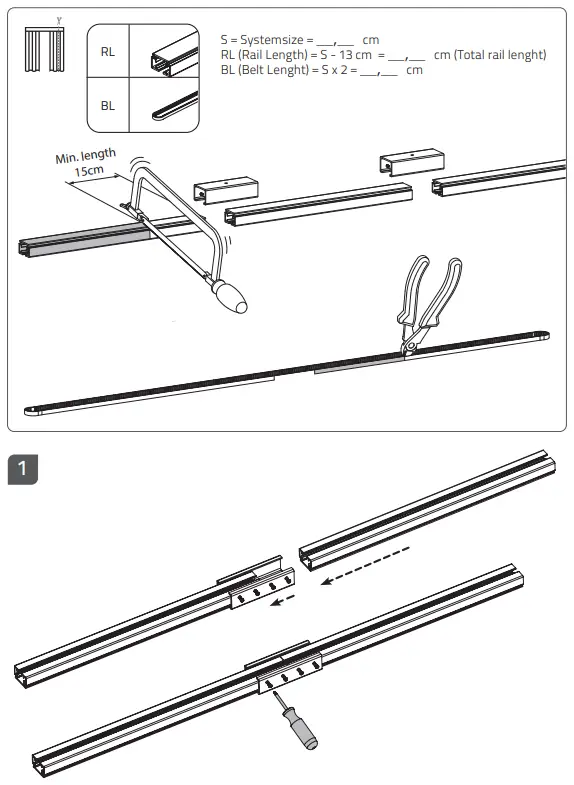 RL

BL

S = Systemsize = ___,___ cm
RL (Rail Length) = S - 13 cm = ___,___ cm (Total rail lenght)
BL (Belt Lenght) = S x 2 = ___,___ cm

Min. length
15cm

1