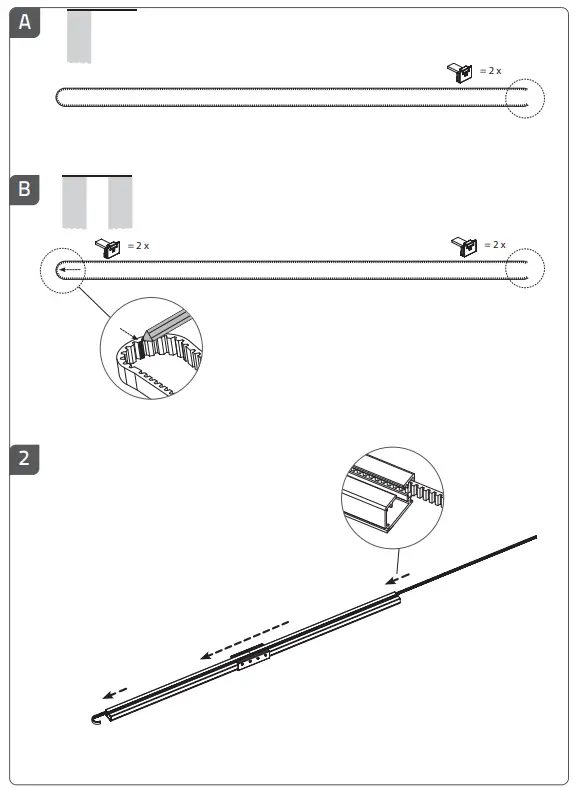 A

= 2 x

B

= 2 x

= 2 x

2