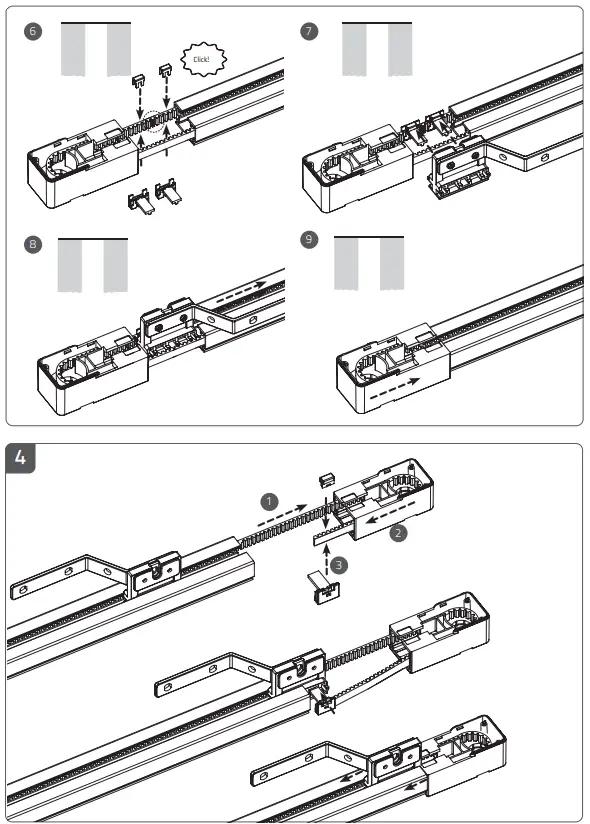 6

Click!

7

8

9

4

1

2

3