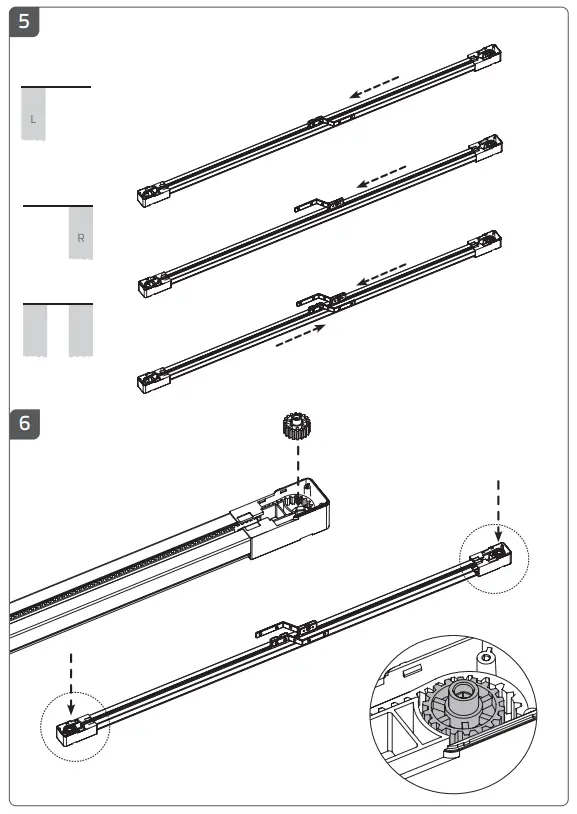 5

L

R

6