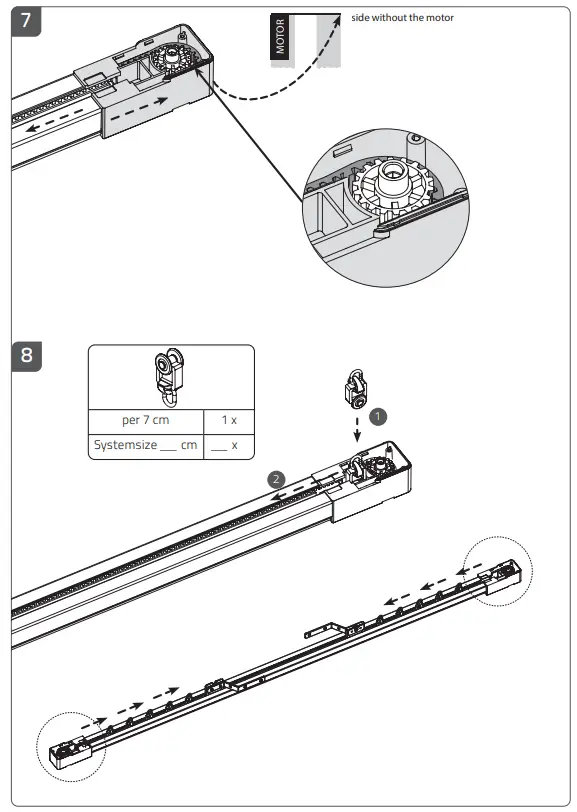 7

MOTOR

side without the motor

8

| per 7 cm | 1 x |
|---|---|
| Systemsize ___ cm | ___ x |

1

2