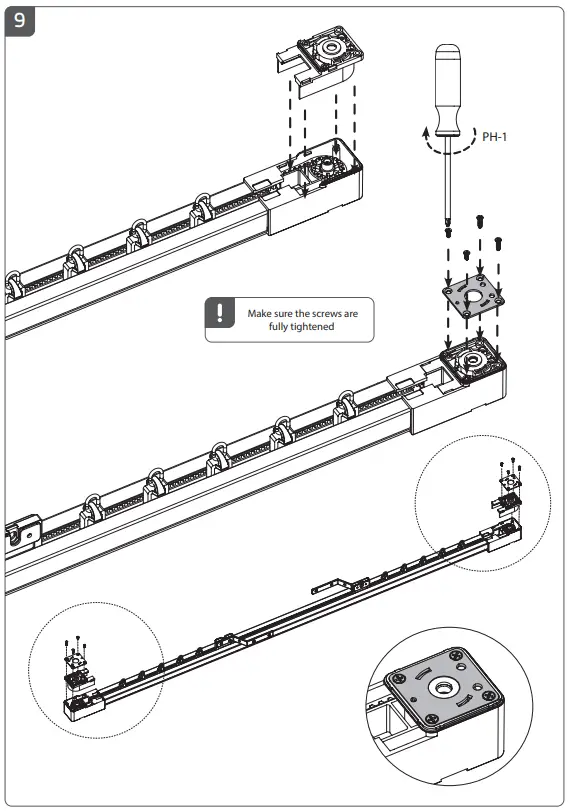 9

PH-1

!

Make sure the screws are fully tightened