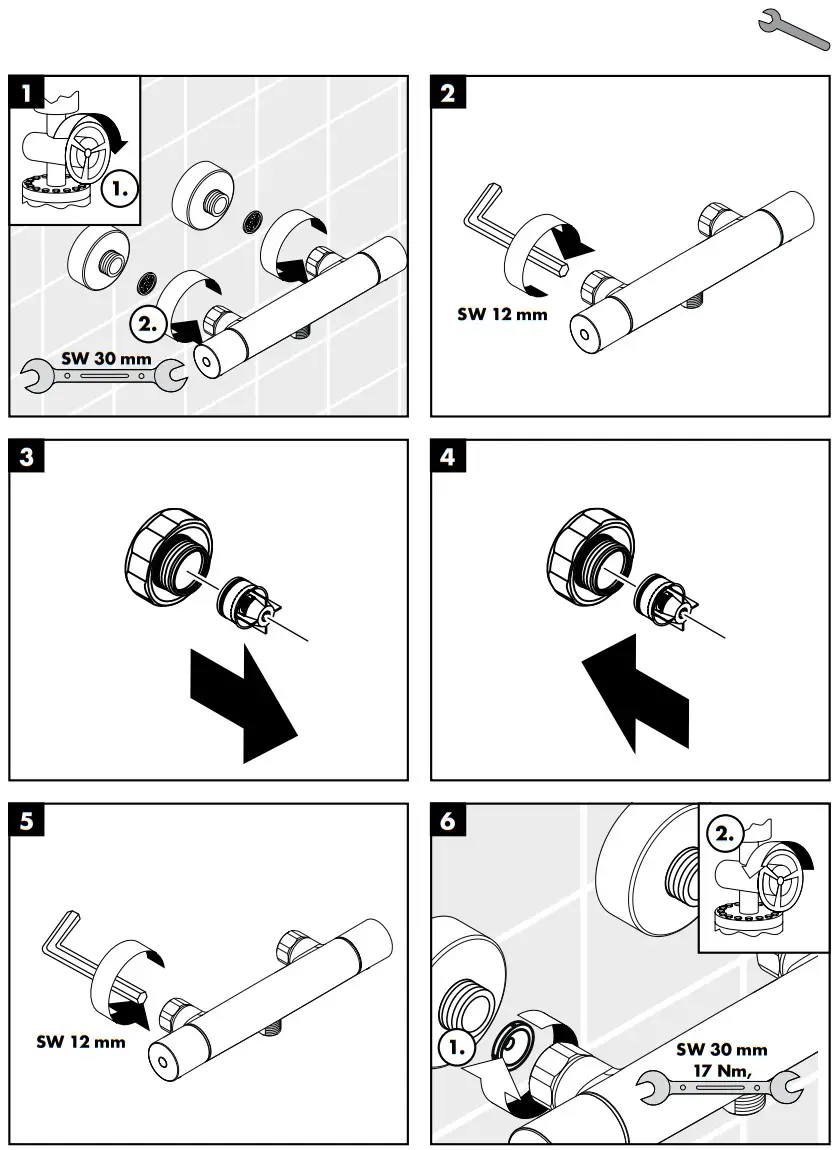 1
1.
2.
SW 30 mm

2
SW 12 mm

3

4

5
SW 12 mm

6
2.
1.
SW 30 mm
17 Nm,