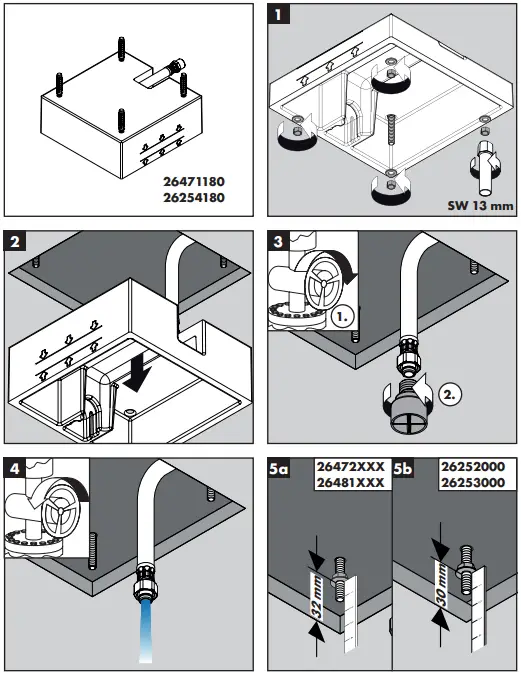 26471180
26254180

1

SW 13 mm

2

3

1.

2.

4

5a

26472XXX
26481XXX

32 mm

5b

26252000
26253000

30 mm