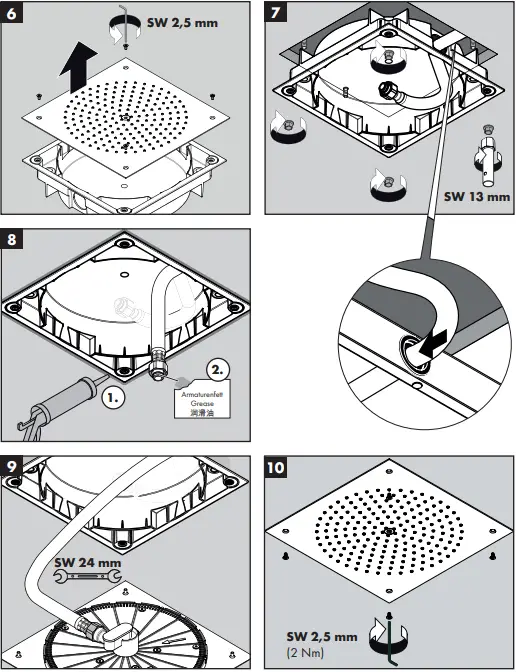 6

SW 2,5 mm

7

SW 13 mm

8

1.

2.

Armaturenfett
Grease
润滑油

9

SW 24 mm

10

SW 2,5 mm
(2 Nm)