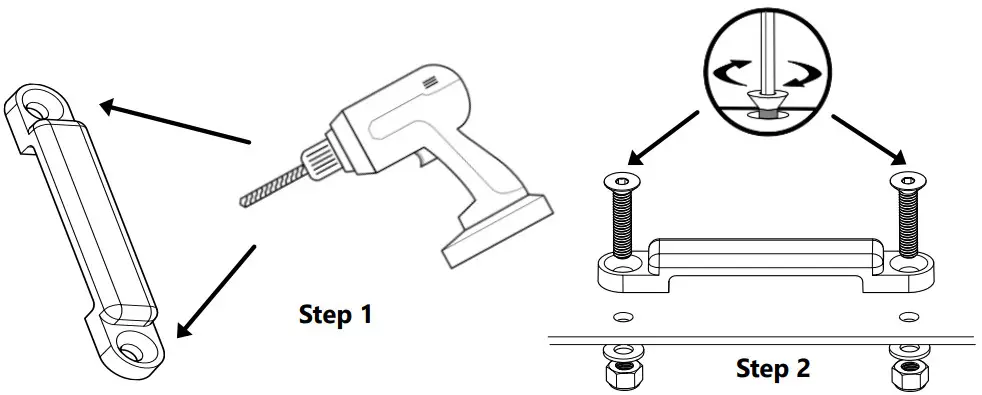 Step 1

Step 2