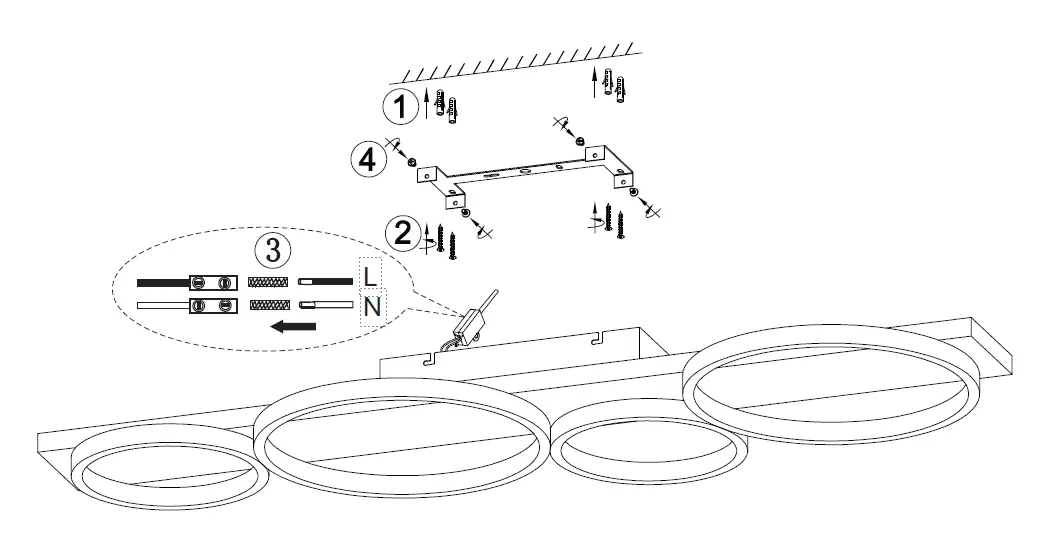 1
4
2
3
L
N