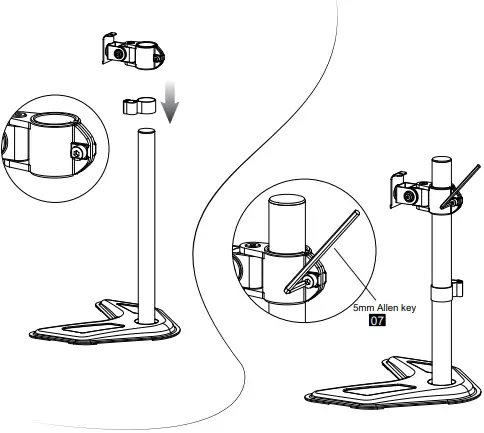 5mm Allen key
07