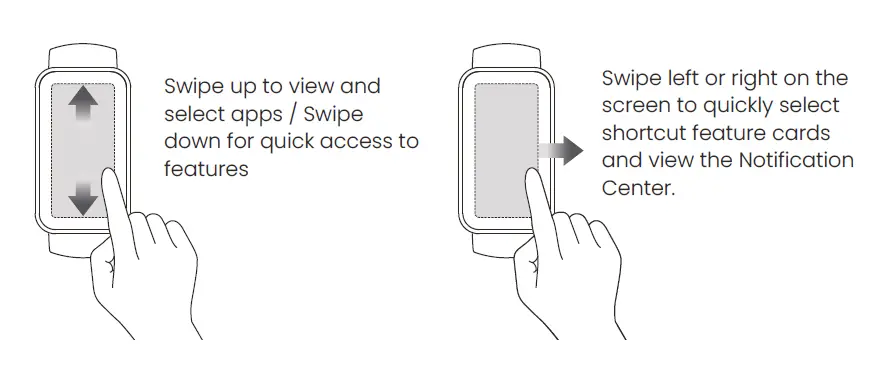 Swipe up to view and select apps / Swipe down for quick access to features

Swipe left or right on the screen to quickly select shortcut feature cards and view the Notification Center.