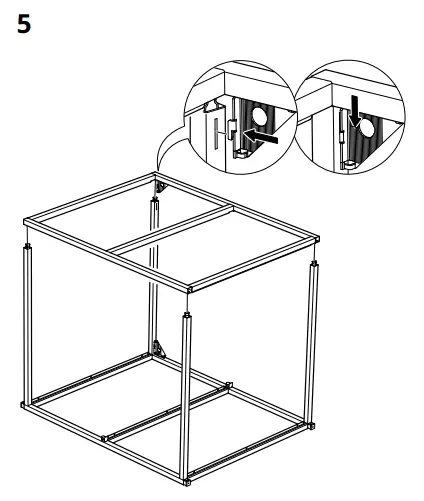 5