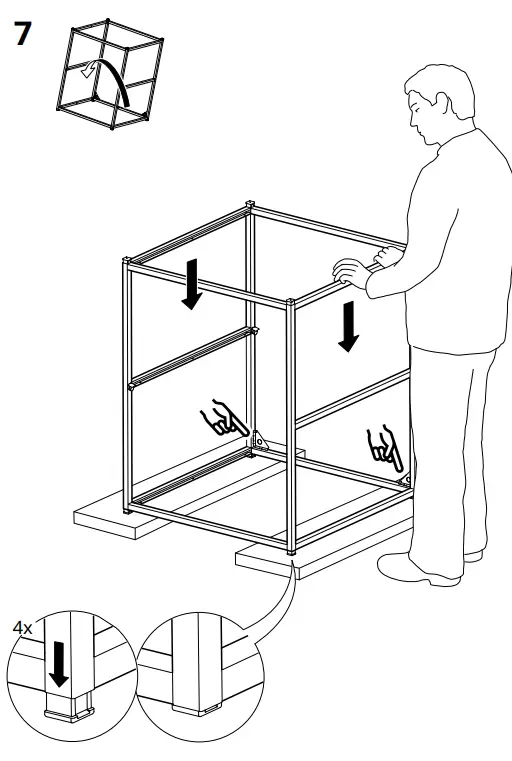 7

4x