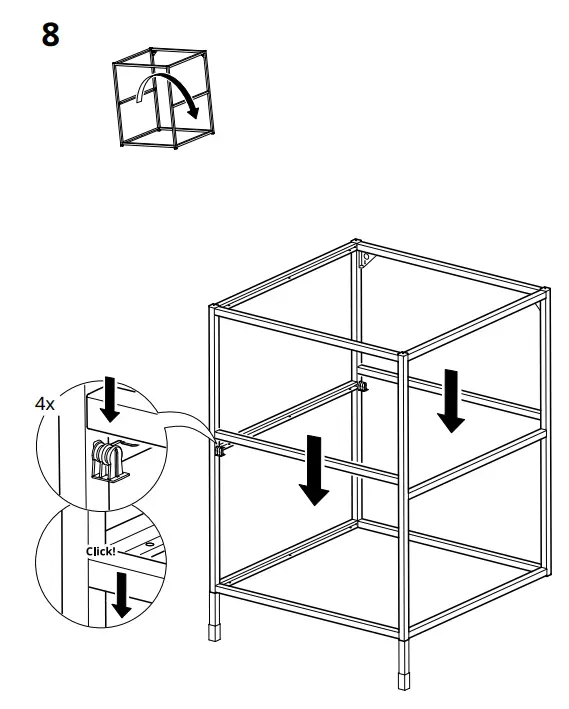 8

4x

Click!