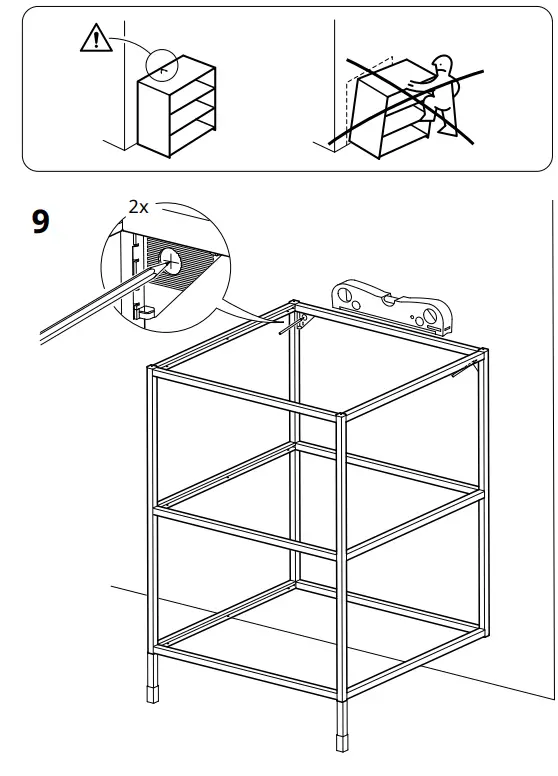 9

2x