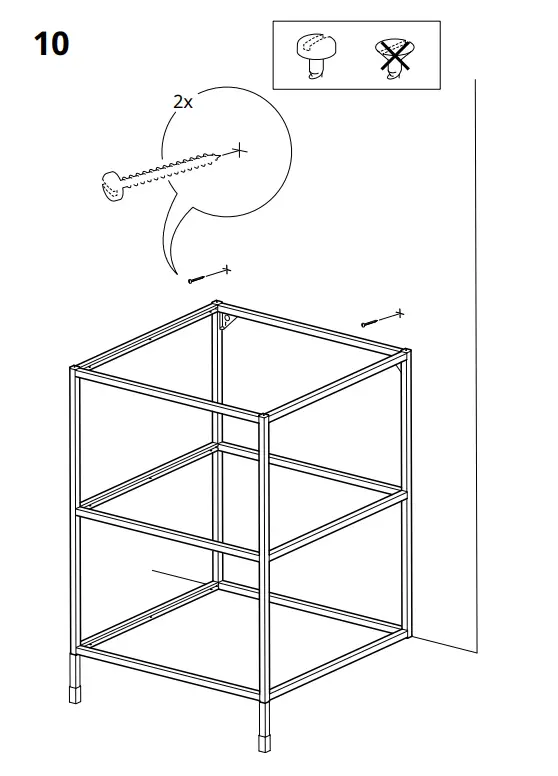 10

2x