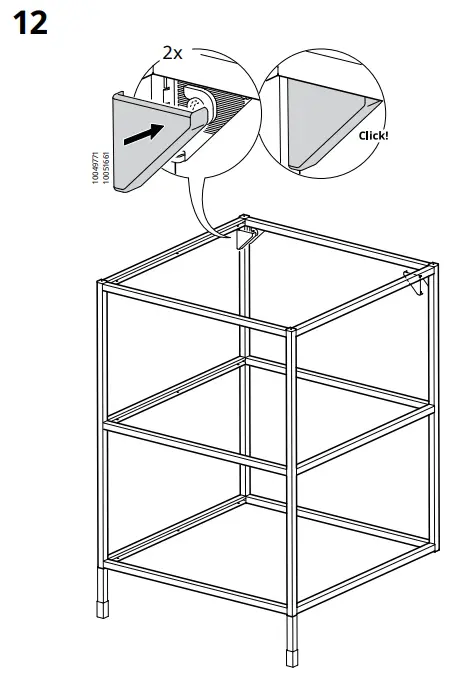 12

2x

10049771
10051661

Click!