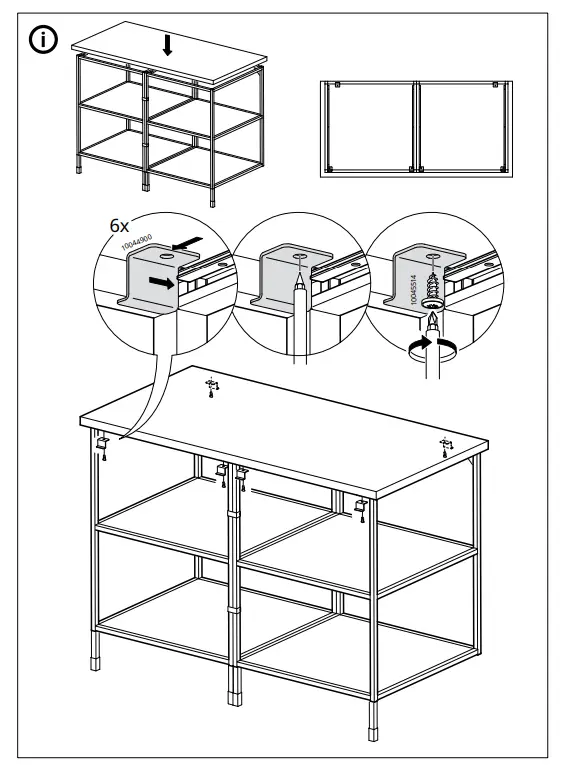 i

6x

10044900

10045514