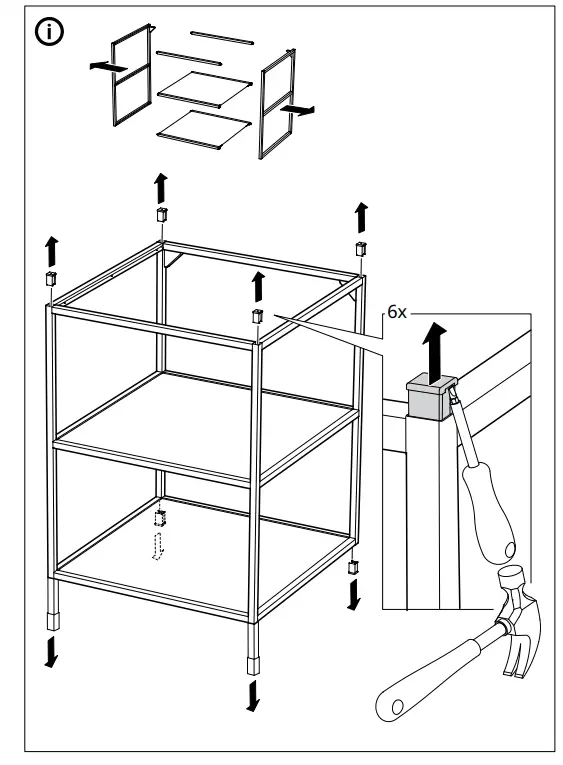 i

6x