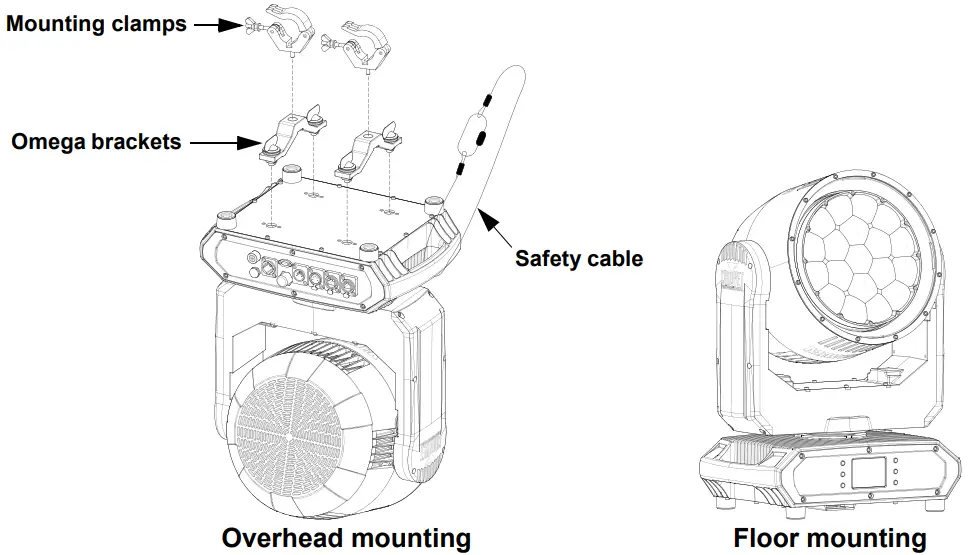 Mounting clamps

Omega brackets

Safety cable

Overhead mounting

Floor mounting