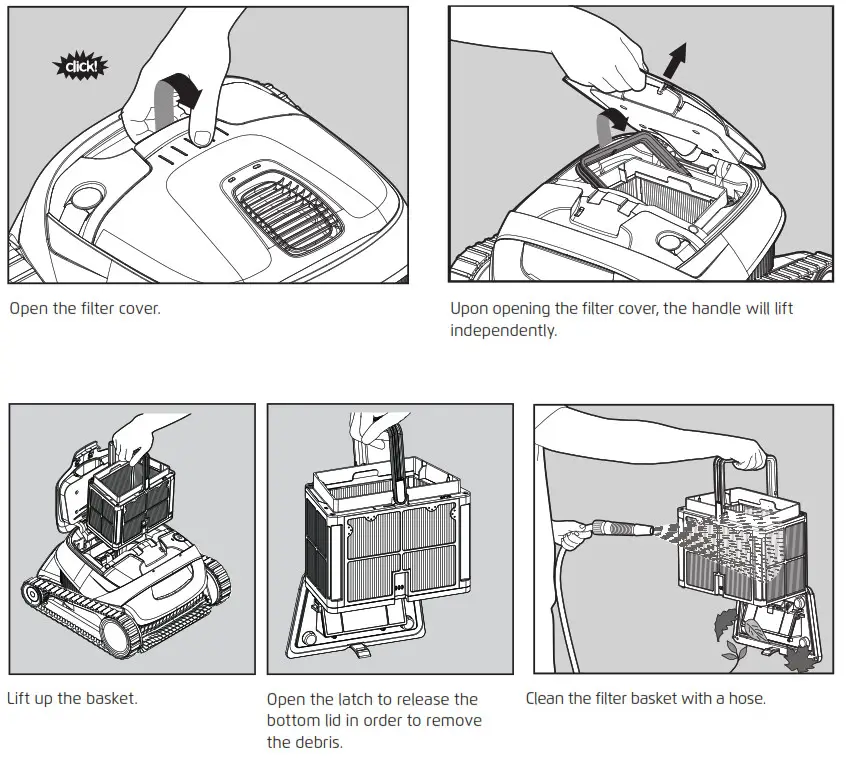 click!

Open the filter cover.

Upon opening the filter cover, the handle will lift independently.

Lift up the basket.

Open the latch to release the bottom lid in order to remove the debris.

Clean the filter basket with a hose.