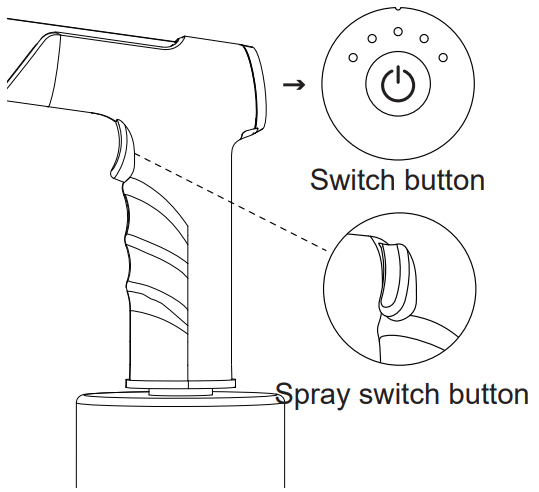 Switch button

Spray switch button