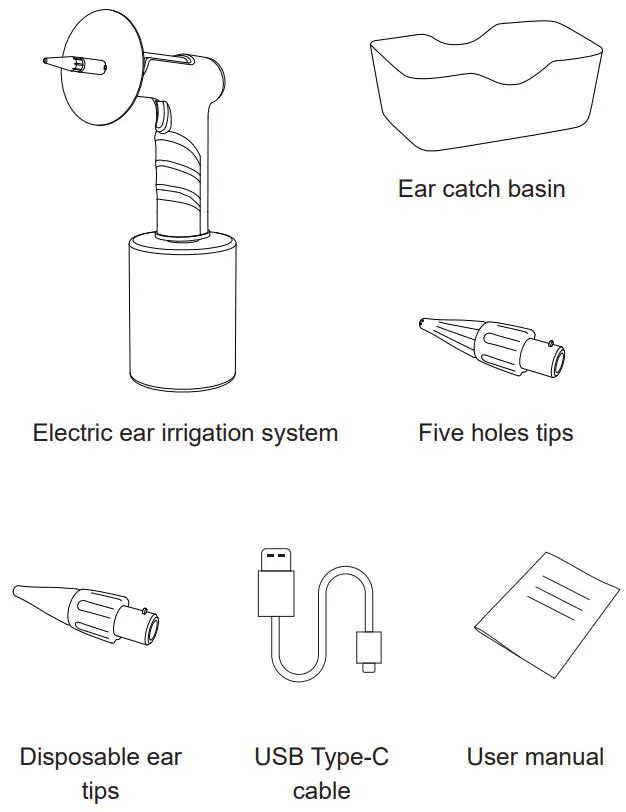 Ear catch basin

Electric ear irrigation system

Five holes tips

Disposable ear tips

USB Type-C cable

User manual