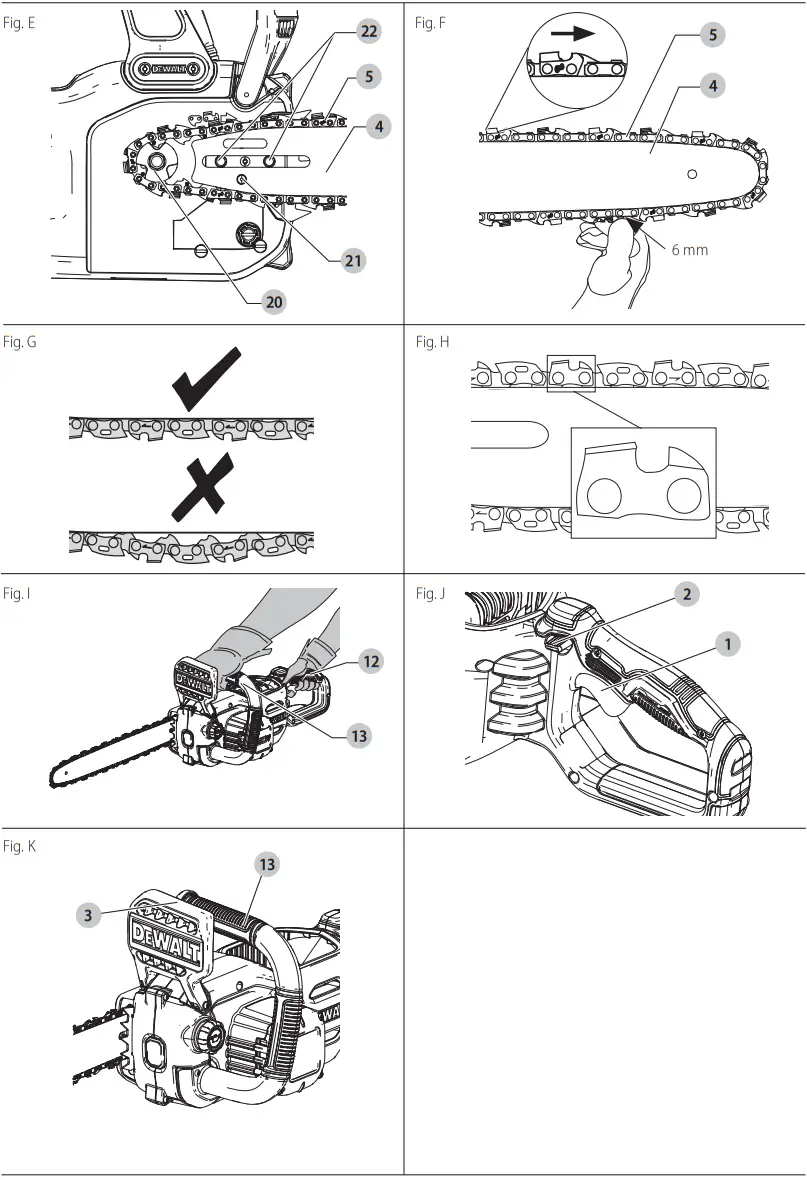 Fig. E

DEWALT

22

5

4

21

20

Fig. F

5

4

6 mm

Fig. G

Fig. H

Fig. I

DEWALT

12

13

Fig. J

2

1

Fig. K

13

3

DEWALT

WALT