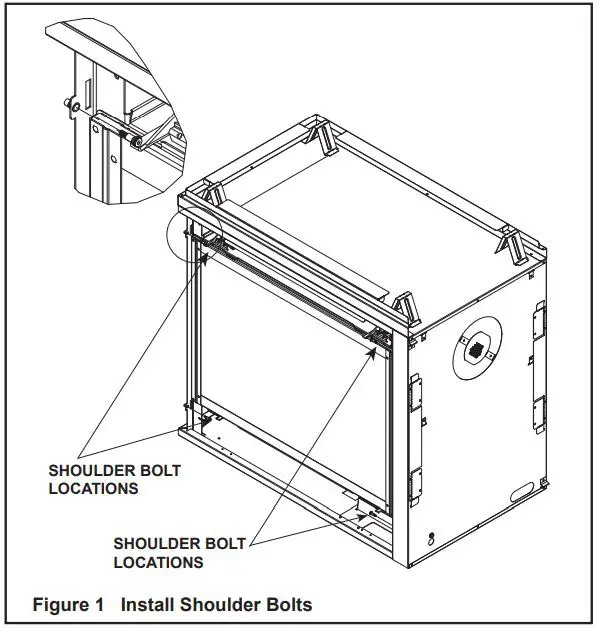 SHOULDER BOLT LOCATIONS

SHOULDER BOLT LOCATIONS

Figure 1 Install Shoulder Bolts