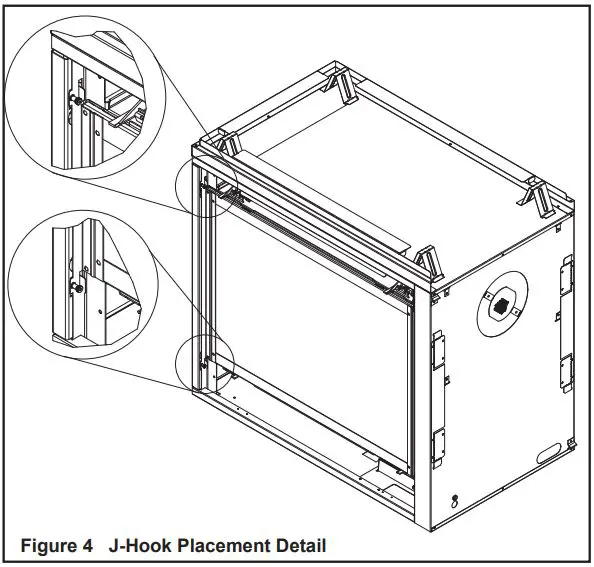 Figure 4   J-Hook Placement Detail