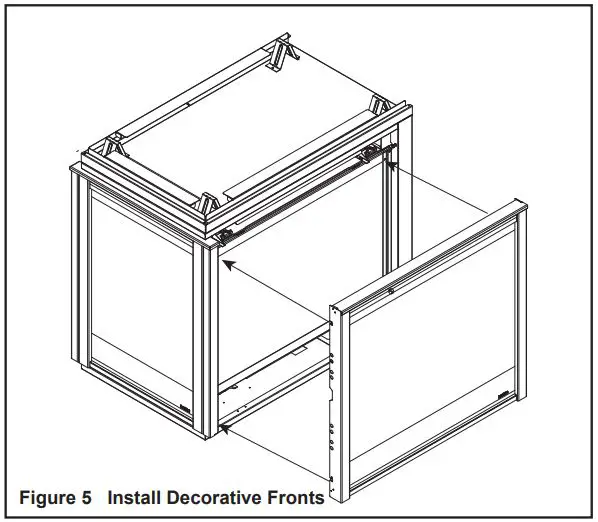 Figure 5 Install Decorative Fronts