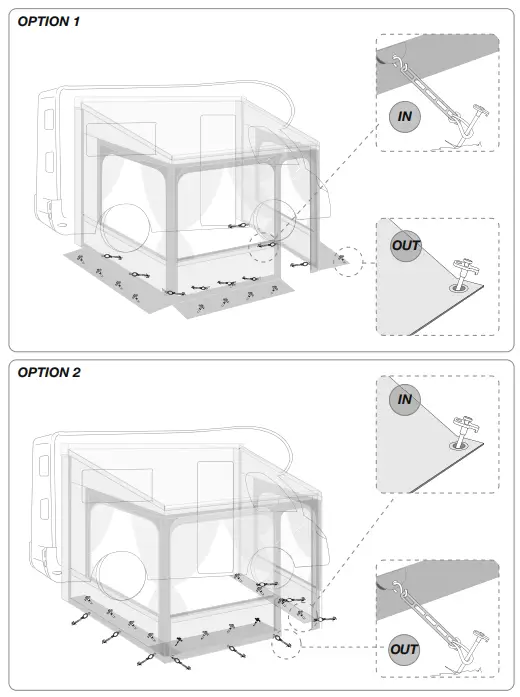 OPTION 1

IN

OUT

OPTION 2

IN

OUT