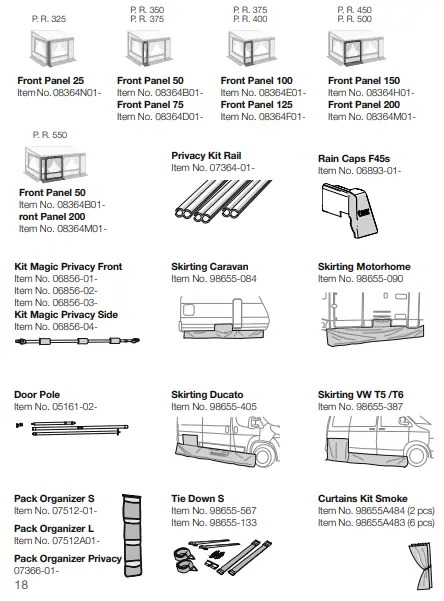 P. R. 325

Front Panel 25
Item No. 08364N01-

P. R. 350
P. R. 375

Front Panel 50
Item No. 08364B01-
Front Panel 75
Item No. 08364D01-

P. R. 375
P. R. 400

Front Panel 100
Item No. 08364E01-
Front Panel 125
Item No. 08364F01-

P. R. 450
P. R. 500

Front Panel 150
Item No. 08364H01-
Front Panel 200
Item No. 08364M01-

P. R. 550

Front Panel 50
Item No. 08364B01-
ront Panel 200
Item No. 08364M01-

Privacy Kit Rail
Item No. 07364-01-

Rain Caps F45s
Item No. 06893-01-

Kit Magic Privacy Front
Item No. 06856-01-
Item No. 06856-02-
Item No. 06856-03-
Kit Magic Privacy Side
Item No. 06856-04-

Skirting Caravan
Item No. 98655-084

Skirting Motorhome
Item No. 98655-090

Door Pole
Item No. 05161-02-

Skirting Ducato
Item No. 98655-405

Skirting VW T5 /T6
Item No. 98655-387

Pack Organizer S
Item No. 07512-01-

Pack Organizer L
Item No. 07512A01-

Pack Organizer Privacy
07366-01-

Tie Down S
Item No. 98655-567
Item No. 98655-133

Curtains Kit Smoke
Item No. 98655A484 (2 pcs)
Item No. 98655A483 (6 pcs)

18