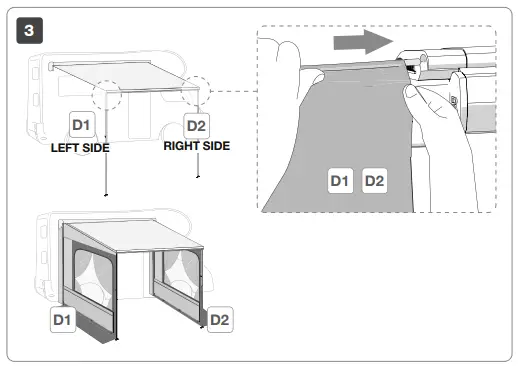 3

D1
LEFT SIDE

D2
RIGHT SIDE

D1 D2

D1

D2