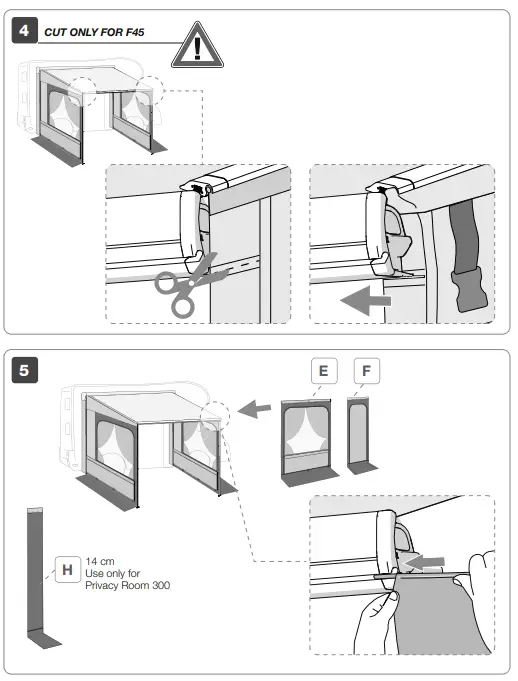 4
CUT ONLY FOR F45

5
E
F
H
14 cm
Use only for
Privacy Room 300