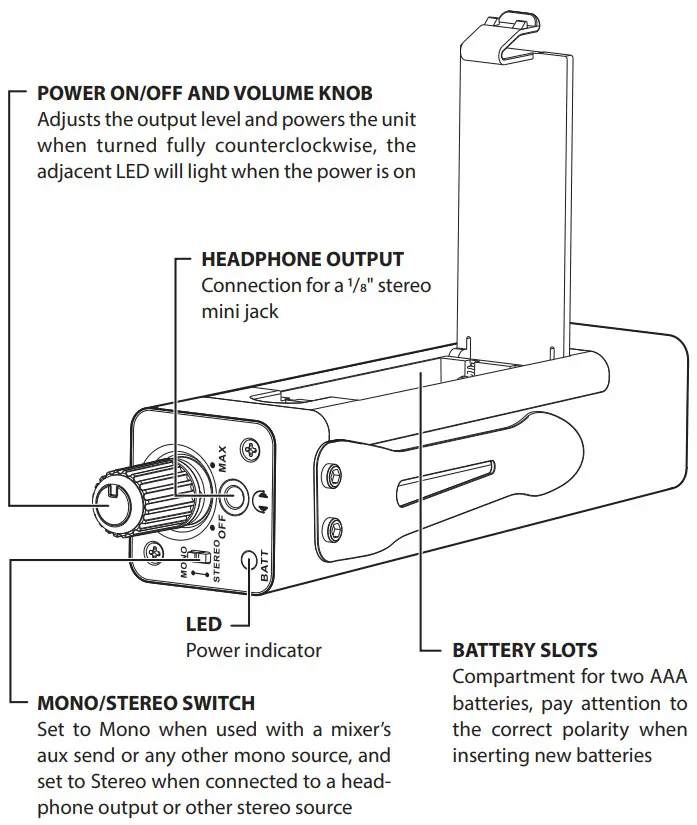 POWER ON/OFF AND VOLUME KNOB
Adjusts the output level and powers the unit when turned fully counterclockwise, the adjacent LED will light when the power is on

HEADPHONE OUTPUT
Connection for a $\frac{1}{8}$" stereo mini jack

MAX
OFF
MONO
STEREO
BATT

LED
Power indicator

BATTERY SLOTS
Compartment for two AAA batteries, pay attention to the correct polarity when inserting new batteries

MONO/STEREO SWITCH
Set to Mono when used with a mixer's aux send or any other mono source, and set to Stereo when connected to a headphone output or other stereo source