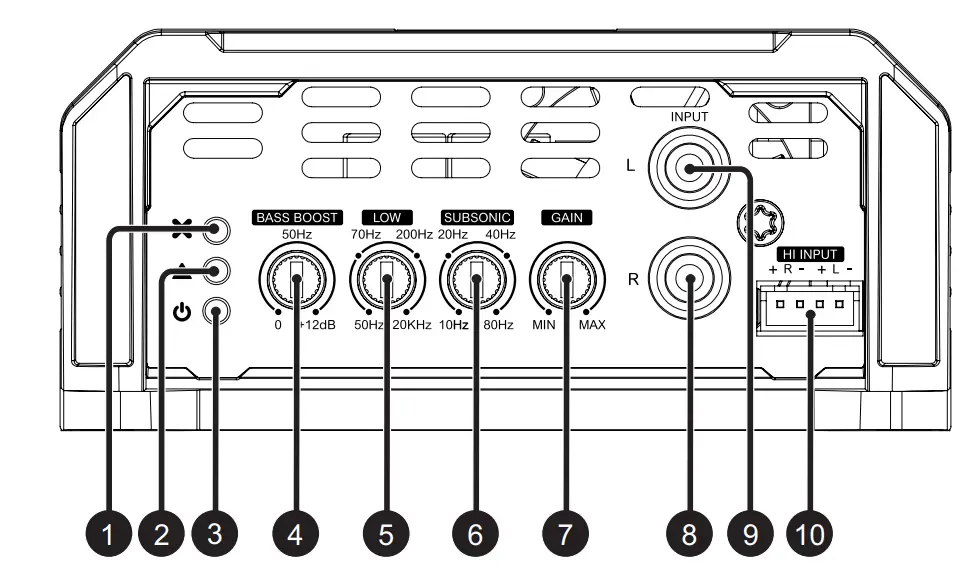 INPUT

L

R

BASS BOOST
50Hz
0 +12dB

LOW
70Hz 200Hz
50Hz 20KHz

SUBSONIC
20Hz 40Hz
10Hz 80Hz

GAIN
MIN MAX

HI INPUT
+ R - + L -

1 2 3 4 5 6 7 8 9 10