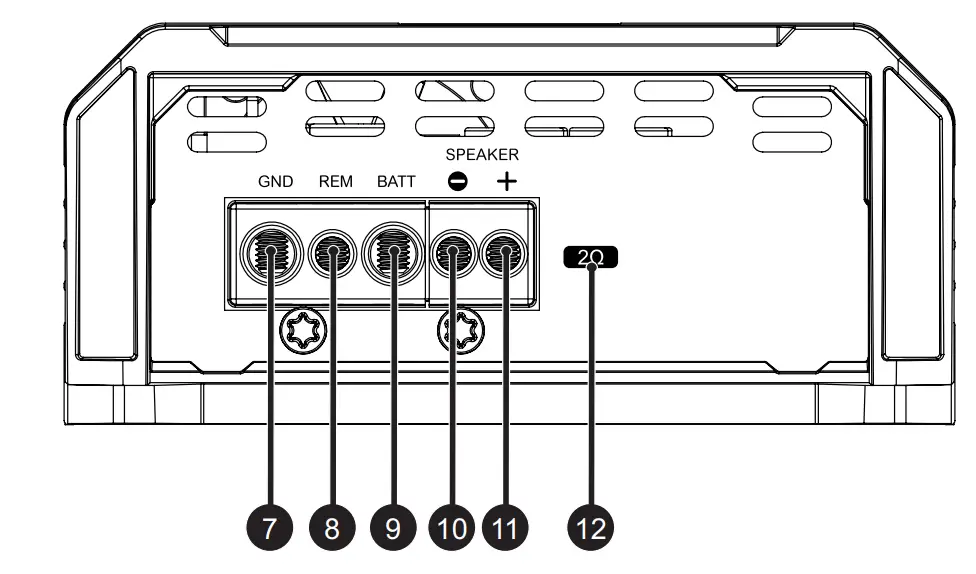 SPEAKER
GND REM BATT − +
2Ω
7 8 9 10 11 12