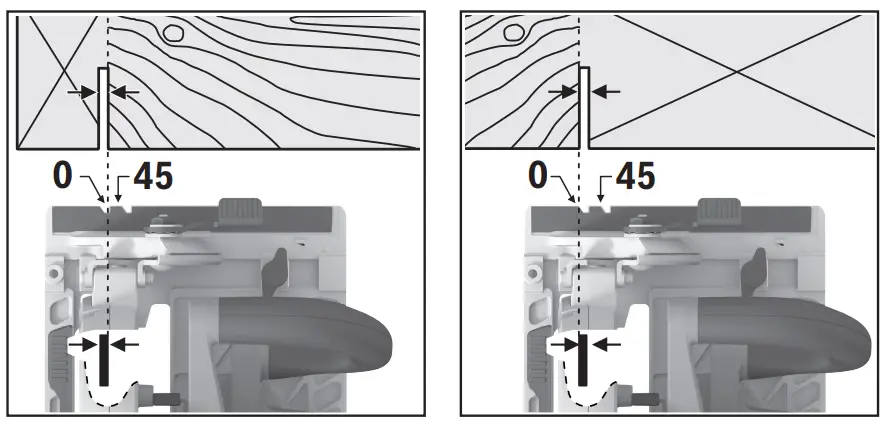 0
45

0
45